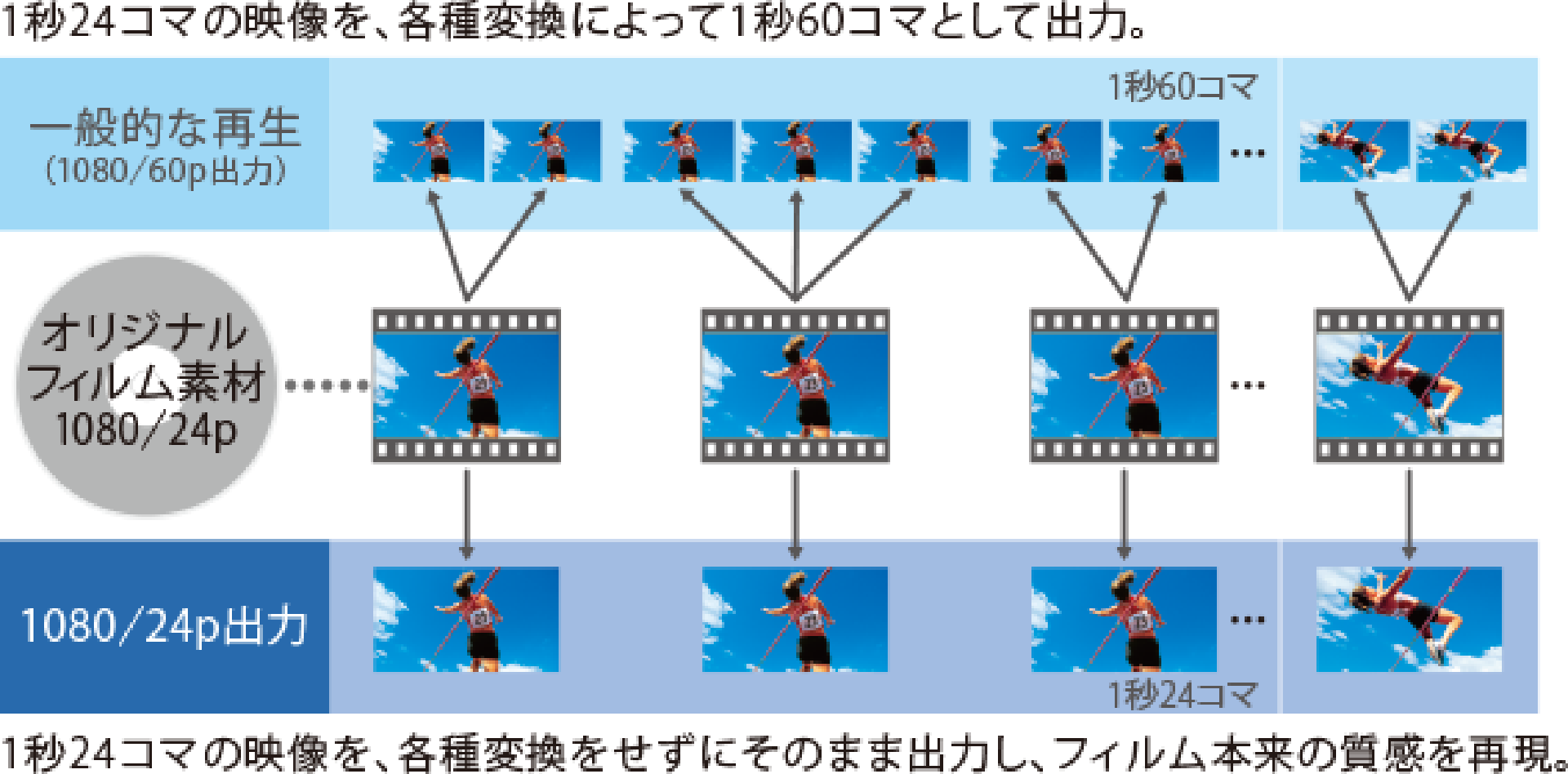 1秒24コマの映像を、各種変換によって1秒60コマとして出力。

一般的な再生
(1080/60p出力)

1秒60コマ

…

オリジナル
フィルム素材
1080/24p

…

1080/24p出力

…

1秒24コマ

1秒24コマの映像を、各種変換をせずにそのまま出力し、フィルム本来の質感を再現。